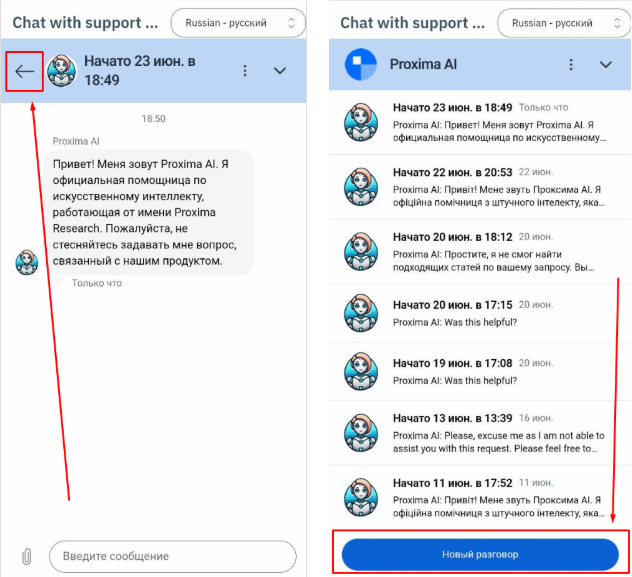 Chat with support ...

Russian - русский

Начато 23 июн. в 18:49

18:50

Proxima AI

Привет! Меня зовут Proxima AI. Я официальная помощница по искусственному интеллекту, работающая от имени Proxima Research. Пожалуйста, не стесняйтесь задавать мне вопрос, связанный с нашим продуктом.

Только что

Введите сообщение

Chat with support ...

Russian - русский

Proxima AI

Начато 23 июн. в 18:49 Только что
Proxima AI: Привет! Меня зовут Proxima AI. Я официальная помощница по искусственному...

Начато 22 июн. в 20:53 22 июн.
Proxima AI: Привіт! Мене звуть Проксима AI. Я офіційна помічниця з штучного інтелекту, яка...

Начато 20 июн. в 18:12 20 июн.
Proxima AI: Простите, я не смог найти подходящих статей по вашему запросу. Вы...

Начато 20 июн. в 17:15 20 июн.
Proxima AI: Was this helpful?

Начато 19 июн. в 17:08 20 июн.
Proxima AI: Was this helpful?

Начато 13 июн. в 13:39 16 июн.
Proxima AI: Please, excuse me as I am not able to assist you with this request. Please feel free to...

Начато 11 июн. в 17:52 11 июн.
Proxima AI: Привіт! Мене звуть Проксима AI. Я офіційна помічниця з штучного інтелекту, яка...

Новый разговор