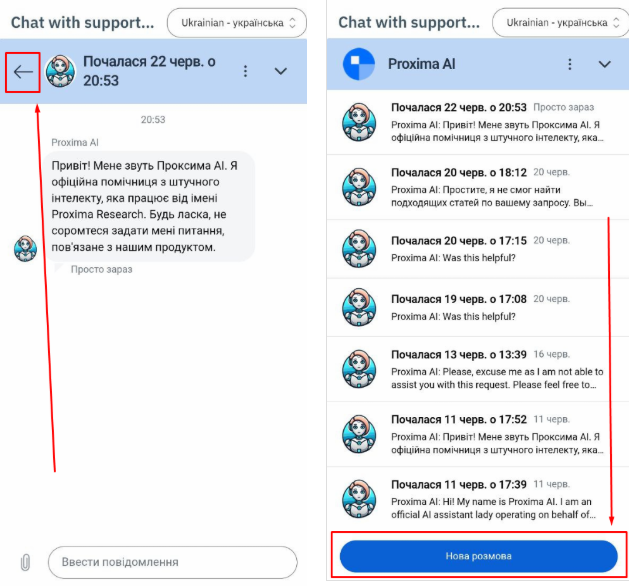 Chat with support...

Ukrainian - українська

Почалася 22 черв. о 20:53

20:53

Proxima AI

Привіт! Мене звуть Проксима AI. Я офіційна помічниця з штучного інтелекту, яка працює від імені Proxima Research. Будь ласка, не соромтеся задати мені питання, пов'язане з нашим продуктом.

Просто зараз

Ввести повідомлення

Chat with support...

Ukrainian - українська

Proxima AI

Почалася 22 черв. о 20:53 Просто зараз
Proxima AI: Привіт! Мене звуть Проксима AI. Я офіційна помічниця з штучного інтелекту, яка...

Почалася 20 черв. о 18:12 20 черв.
Proxima AI: Простите, я не смог найти подходящих статей по вашему запросу. Вы...

Почалася 20 черв. о 17:15 20 черв.
Proxima AI: Was this helpful?

Почалася 19 черв. о 17:08 20 черв.
Proxima AI: Was this helpful?

Почалася 13 черв. о 13:39 16 черв.
Proxima AI: Please, excuse me as I am not able to assist you with this request. Please feel free to...

Почалася 11 черв. о 17:52 11 черв.
Proxima AI: Привіт! Мене звуть Проксима AI. Я офіційна помічниця з штучного інтелекту, яка...

Почалася 11 черв. о 17:39 11 черв.
Proxima AI: Hi! My name is Proxima AI. I am an official AI assistant lady operating on behalf of...

Нова розмова